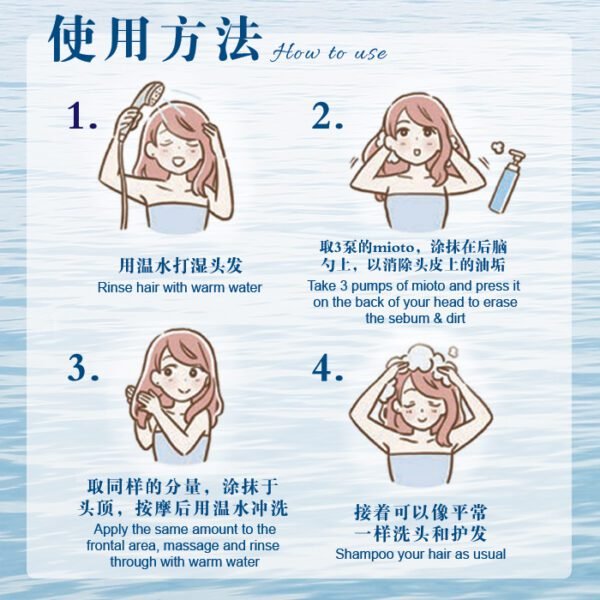 使用方法 How to use

1.

用温水打湿头发
Rinse hair with warm water

2.

取3泵的mioto，涂抹在后脑勺上，以消除头皮上的油垢
Take 3 pumps of mioto and press it on the back of your head to erase the sebum & dirt

3.

取同样的分量，涂抹于头顶，按摩后用温水冲洗
Apply the same amount to the frontal area, massage and rinse through with warm water

4.

接着可以像平常一样洗头和护发
Shampoo your hair as usual